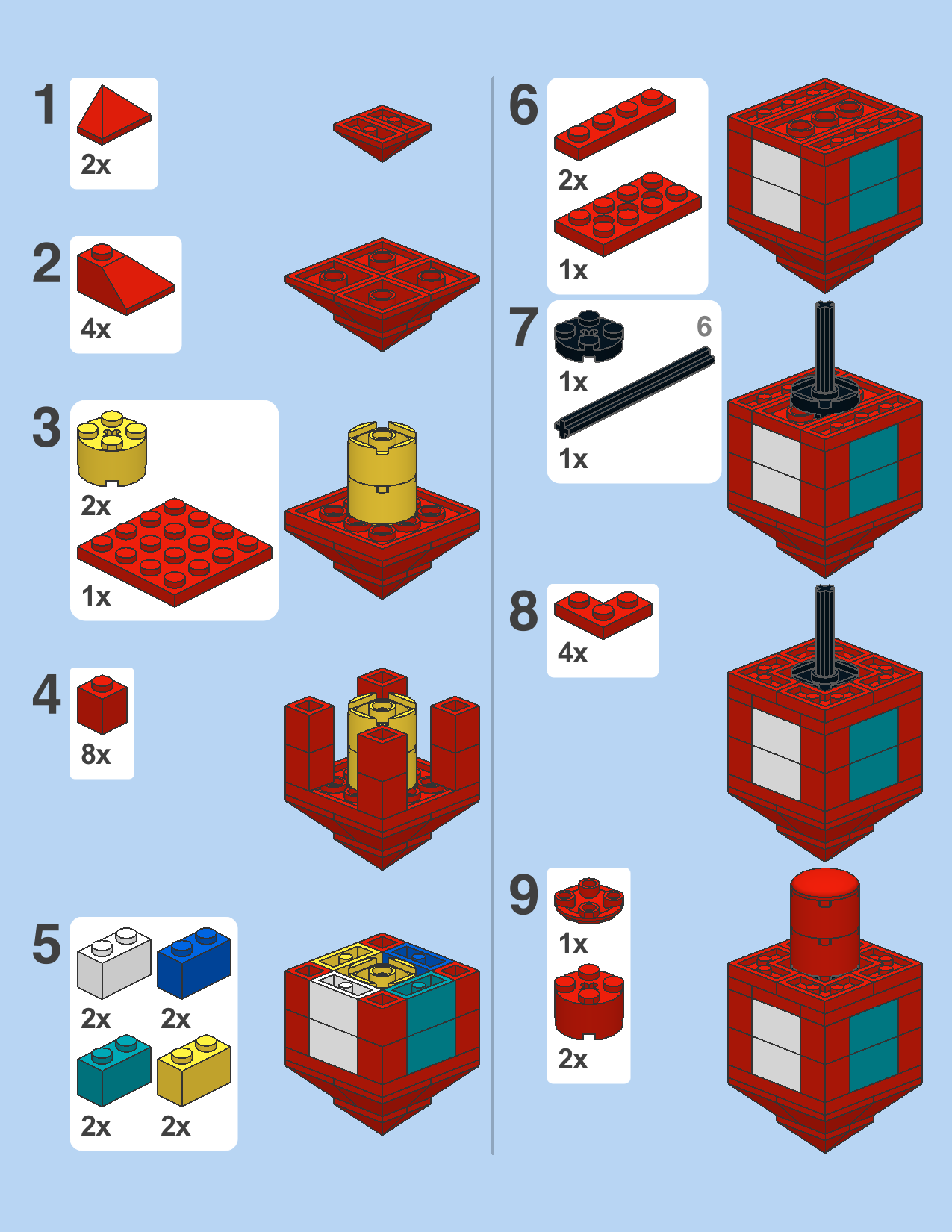 1
2x

2
4x

3
2x
1x

4
8x

5
2x 2x
2x 2x

6
2x
1x

7
6
1x
1x

8
4x

9
1x
2x